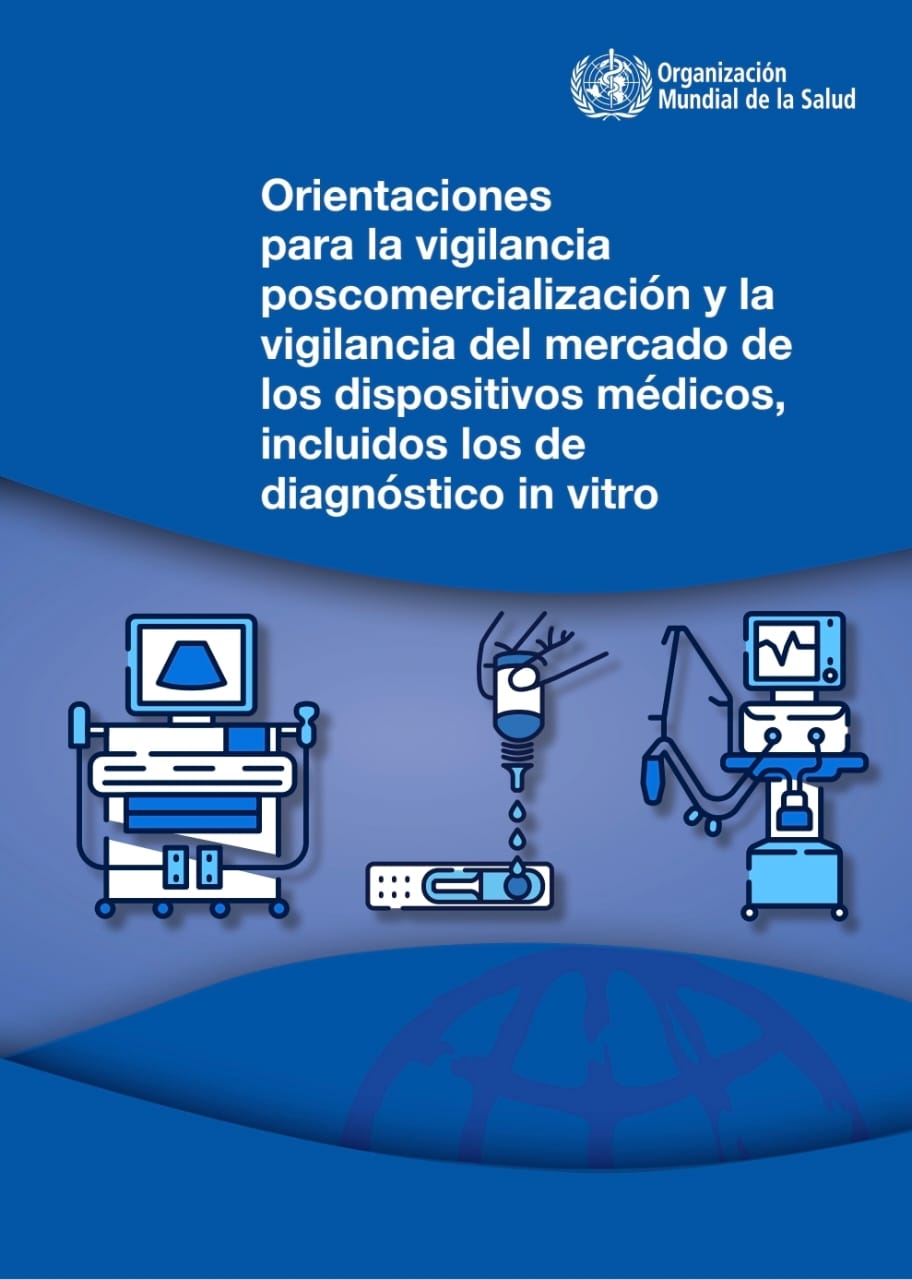 Organización
Mundial de la Salud

Orientaciones para la vigilancia poscomercialización y la vigilancia del mercado de los dispositivos médicos, incluidos los de diagnóstico in vitro